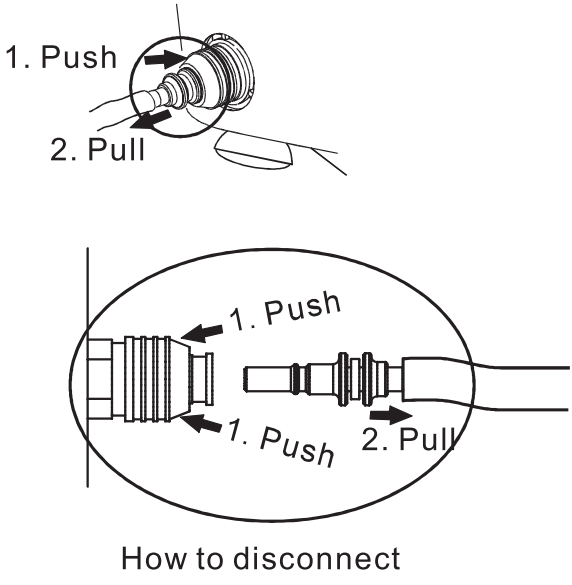 1. Push

2. Pull

1. Push

1. Push

2. Pull

How to disconnect