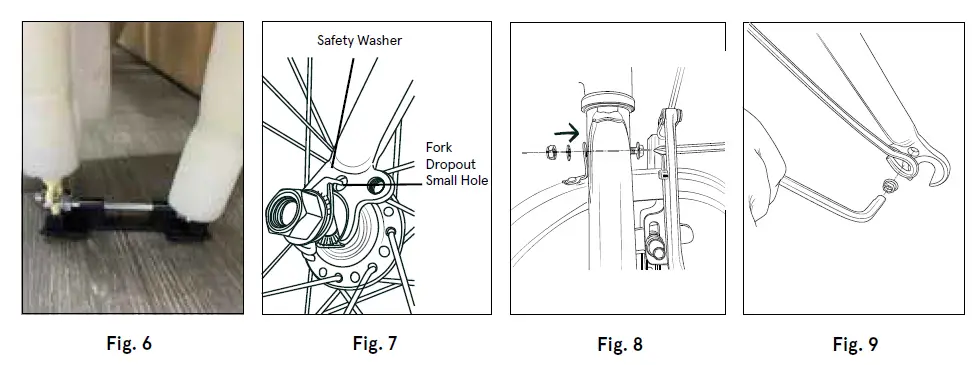 Safety Washer

Fork
Dropout
Small Hole

Fig. 6

Fig. 7

Fig. 8

Fig. 9