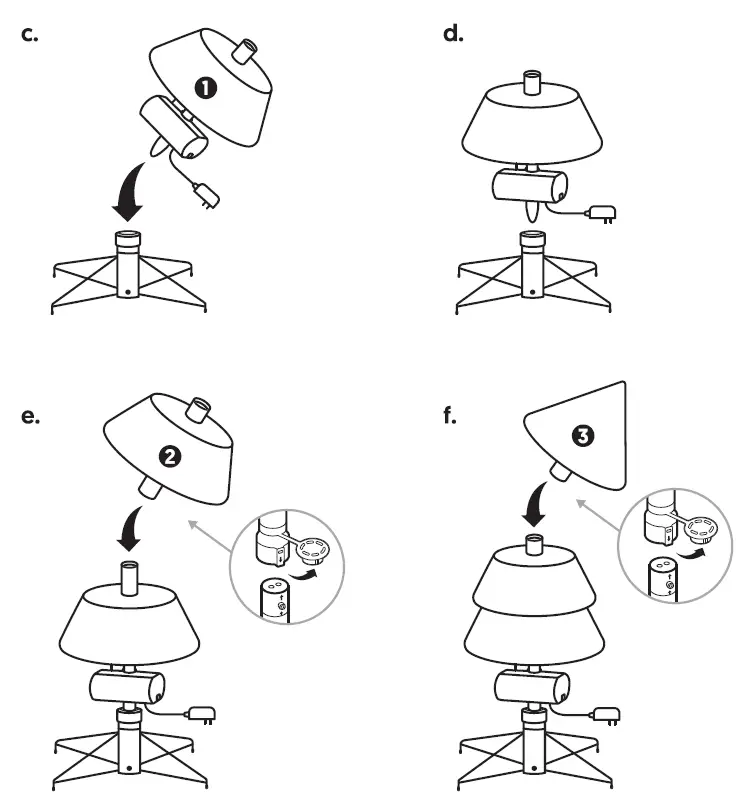 c.

1

d.

e.

2

f.

3