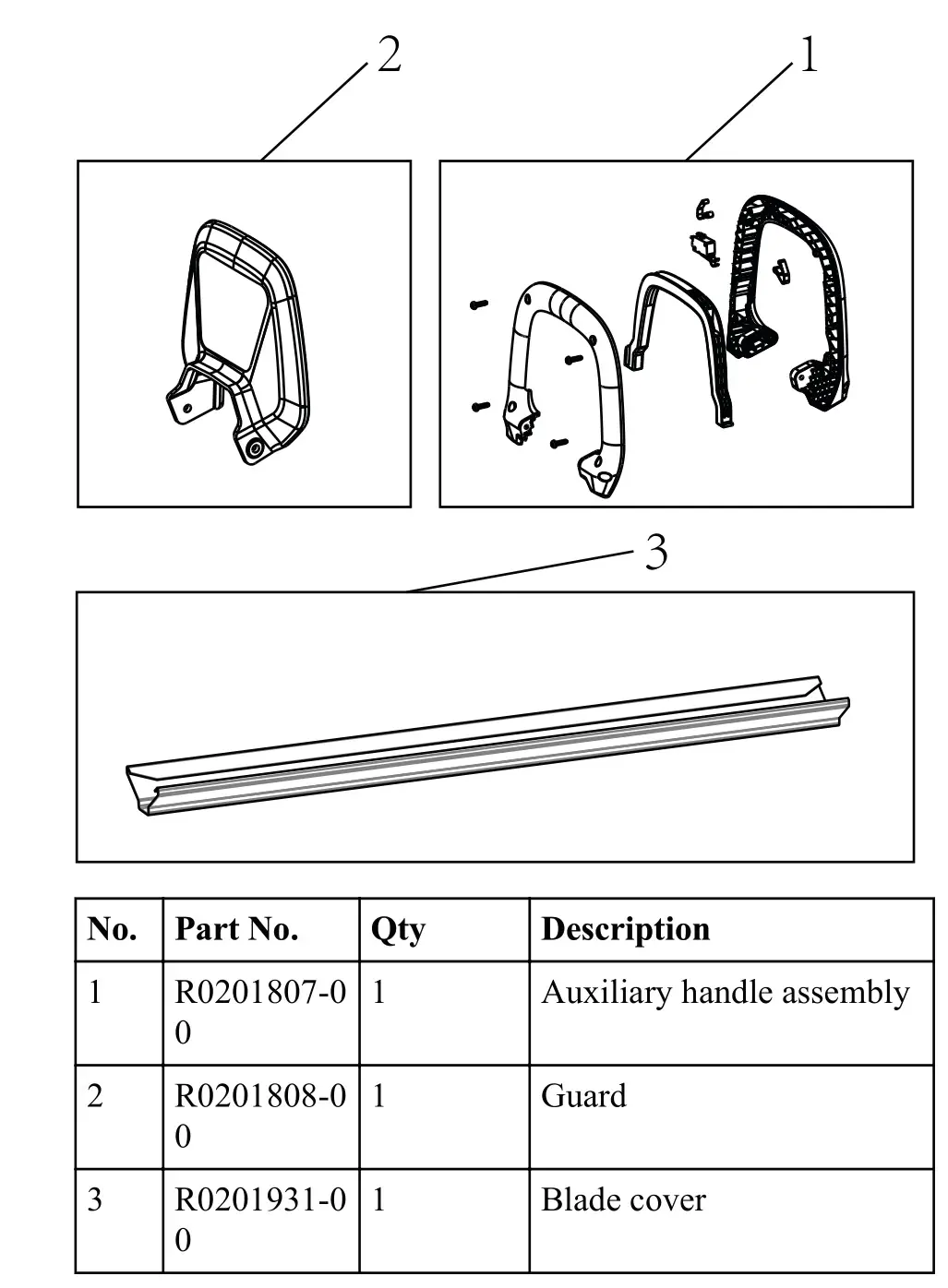 2

1

3

| No. | Part No. | Qty | Description |
|---|---|---|---|
| 1 | R0201807-00 | 1 | Auxiliary handle assembly |
| 2 | R0201808-00 | 1 | Guard |
| 3 | R0201931-00 | 1 | Blade cover |