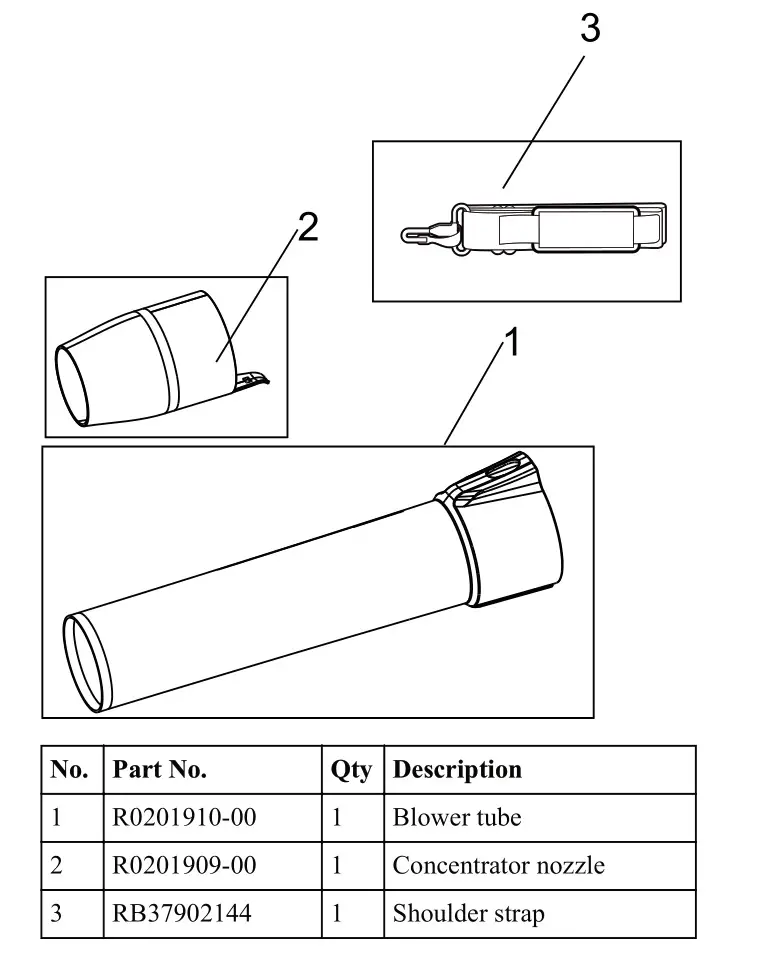 3

2

1

| No. | Part No. | Qty | Description |
|---|---|---|---|
| 1 | R0201910-00 | 1 | Blower tube |
| 2 | R0201909-00 | 1 | Concentrator nozzle |
| 3 | RB37902144 | 1 | Shoulder strap |