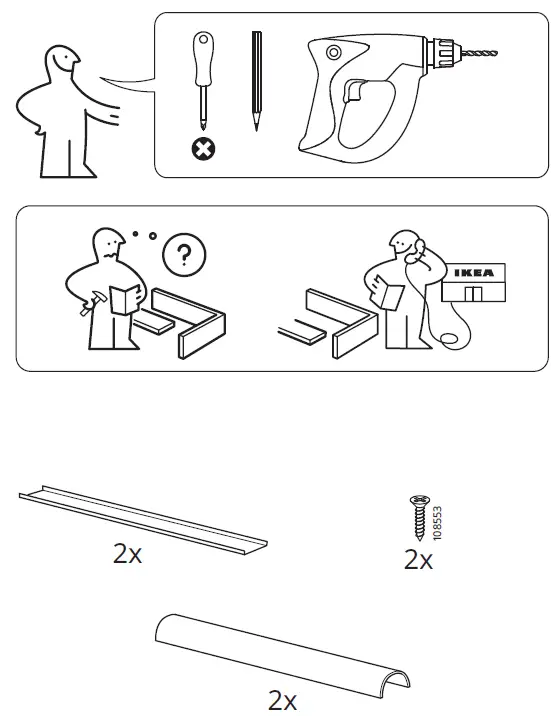 ?

IKEA

2x

108553

2x

2x