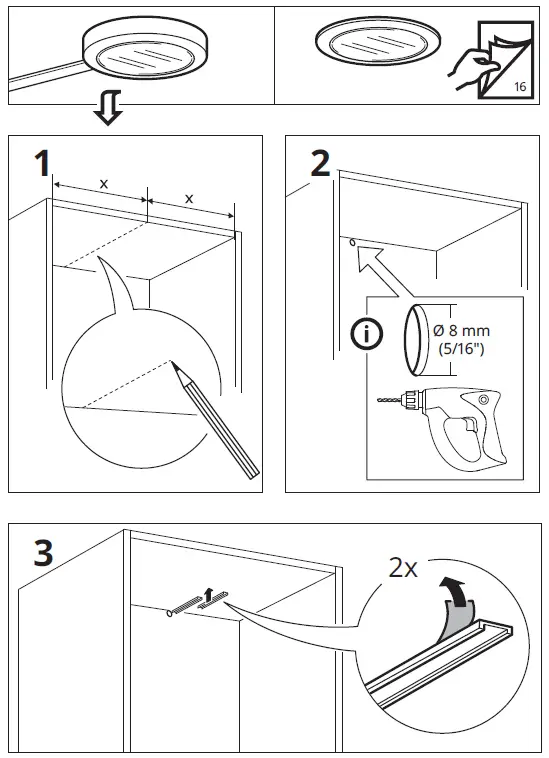 16

1

x

x

2

Ø 8 mm
(5/16")

3

2x