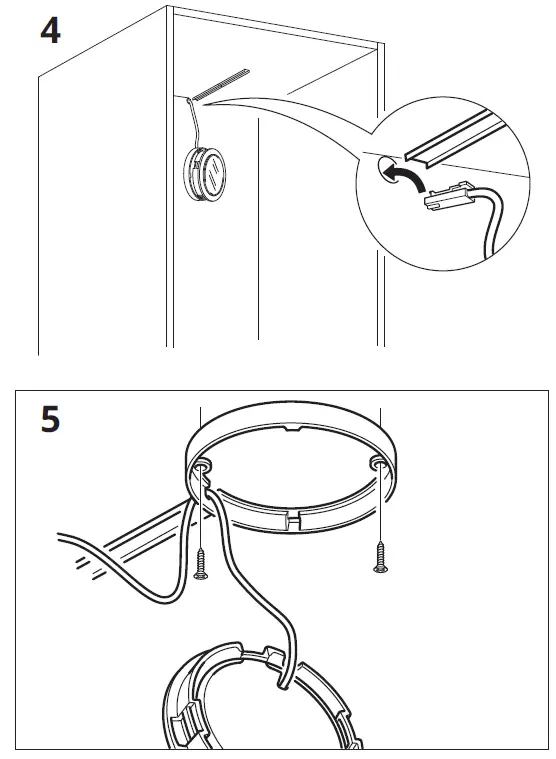 4

5