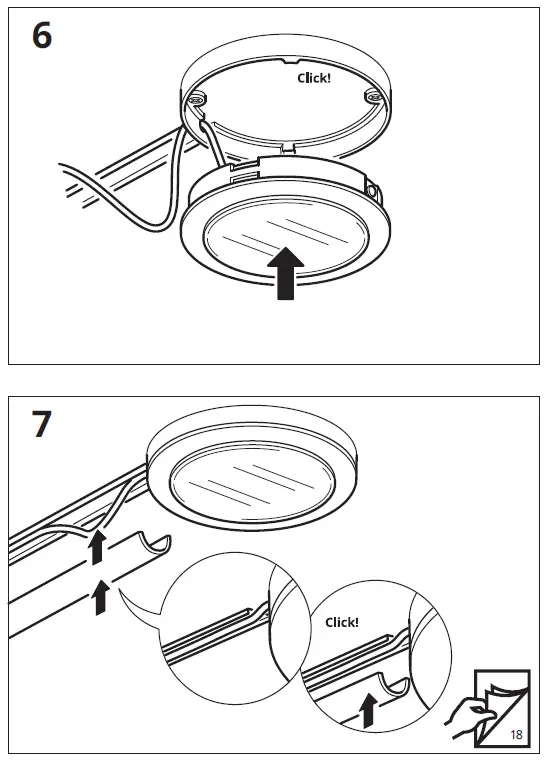 6

Click!

7

Click!

18