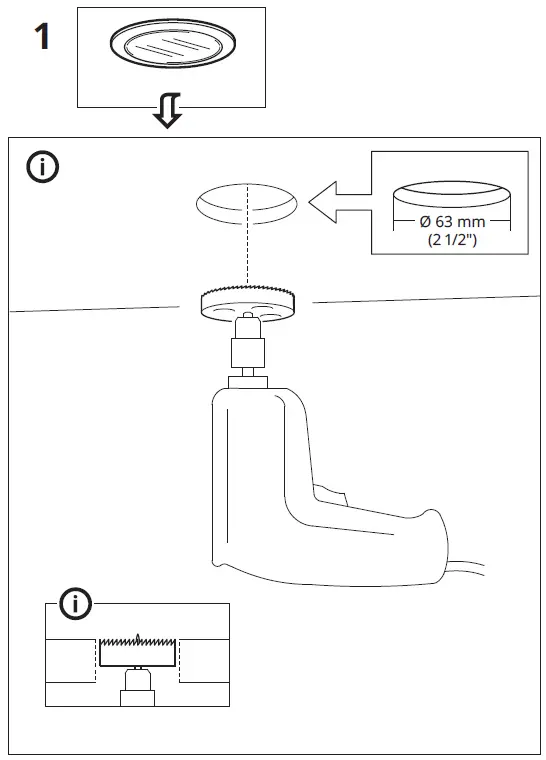 1

i

Ø 63 mm
(2 1/2")

i