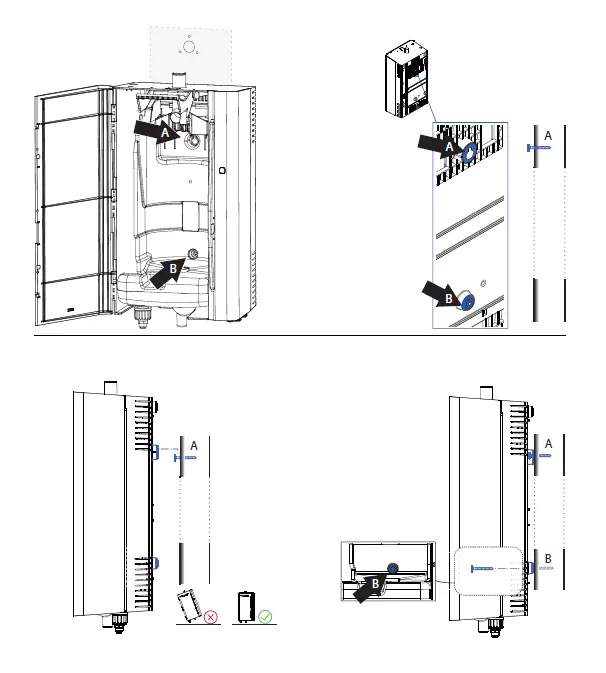 A
B
A
A
B
A
A
B
B