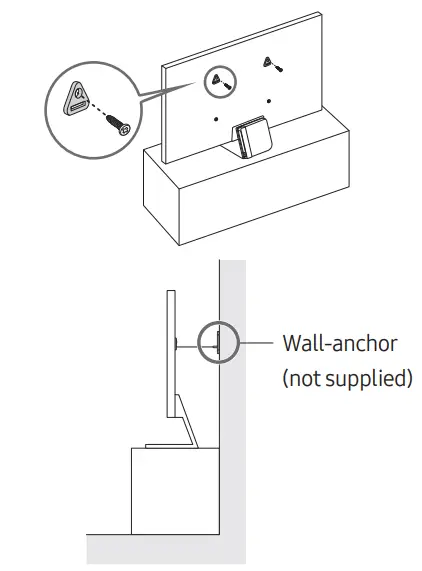 Wall-anchor
(not supplied)