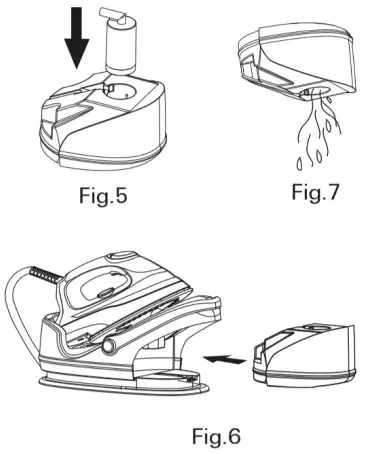 Fig.5

Fig.7

Fig.6