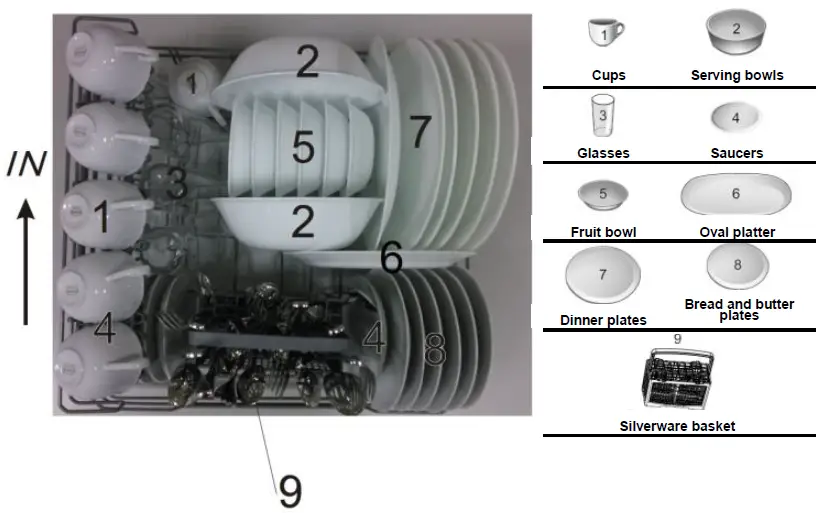 IN

1
2
5
7
3
1
2
6
4
4
8
9

1
Cups
2
Serving bowls
3
Glasses
4
Saucers
5
Fruit bowl
6
Oval platter
7
Dinner plates
8
Bread and butter plates
9
Silverware basket