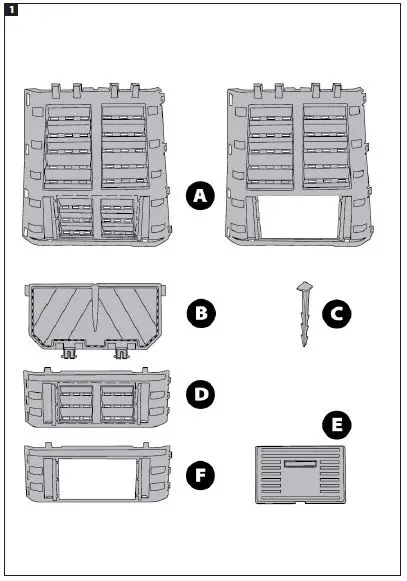 1

A

B

C

D

E

F