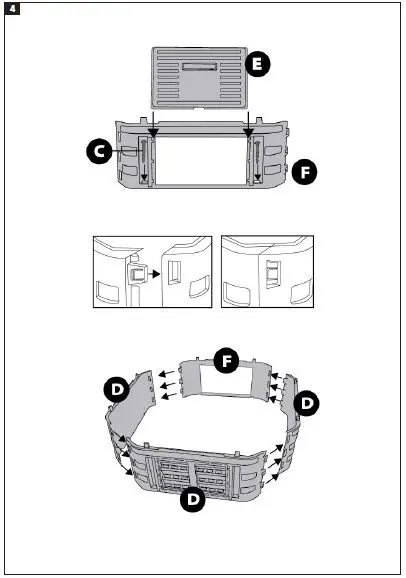 4

E

C

F

F

D

D

D