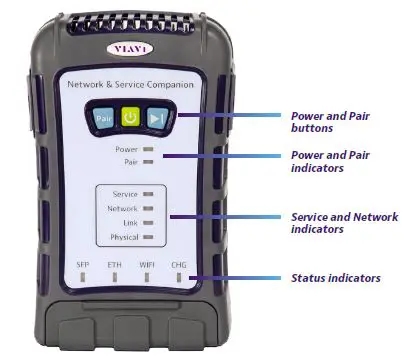 VIAVI

Network & Service Companion

Pair

Power
Pair

Service
Network
Link
Physical

SFP ETH WIFI CHG

Power and Pair buttons

Power and Pair indicators

Service and Network indicators

Status indicators