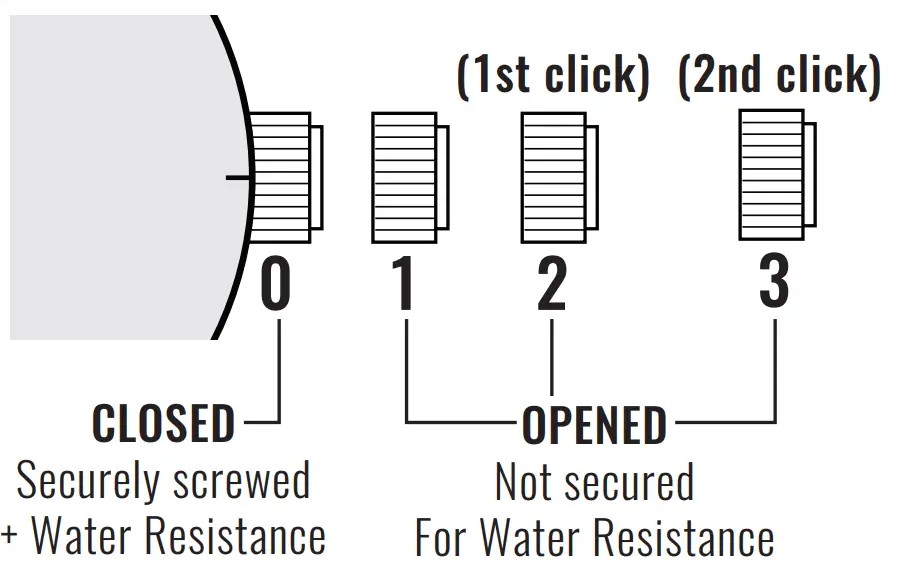 (1st click) (2nd click)

0 1 2 3

CLOSED
Securely screwed
+ Water Resistance

OPENED
Not secured
For Water Resistance