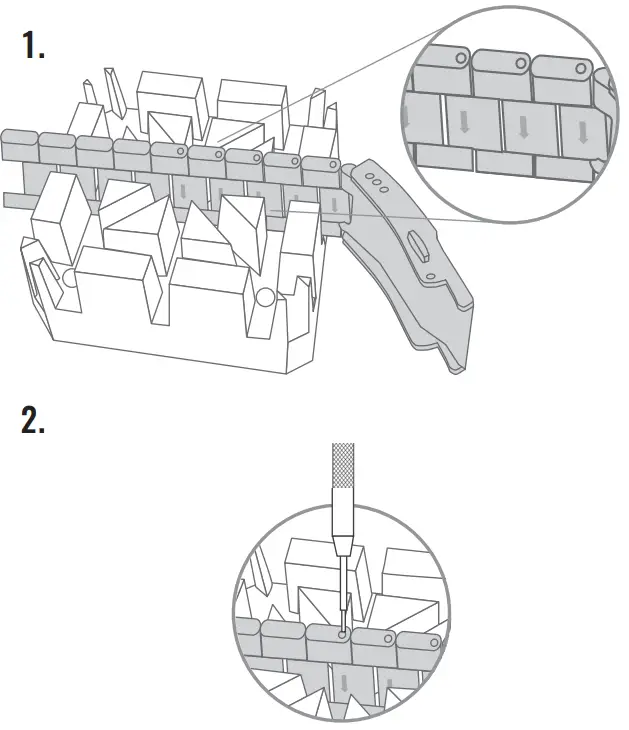 1.

2.