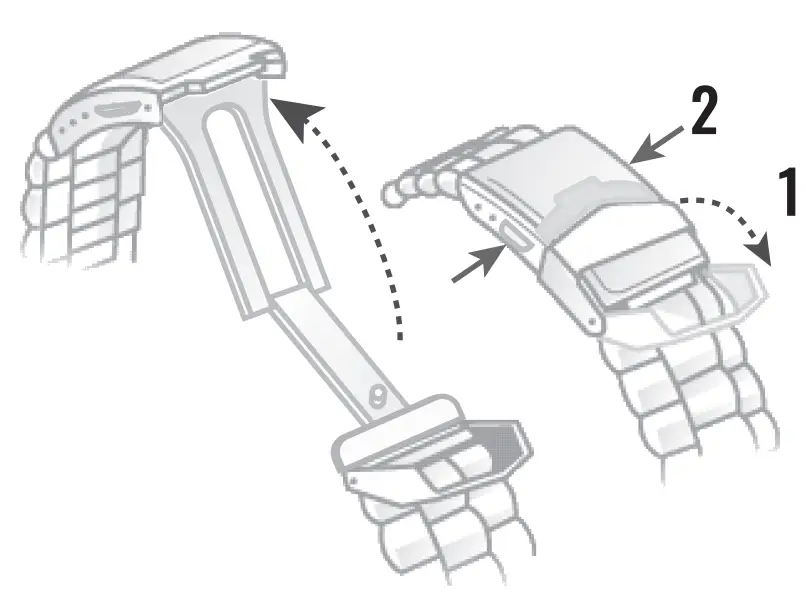 2
1