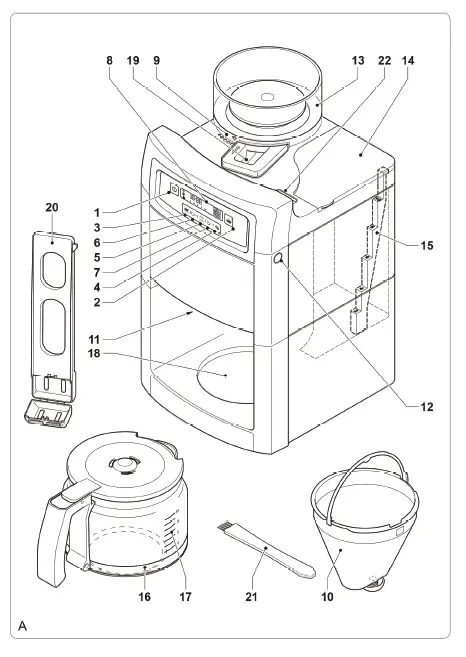 8
19
9
13
22
14
20
1
3
6
5
7
4
2
15
11
18
12
16
17
21
10
A