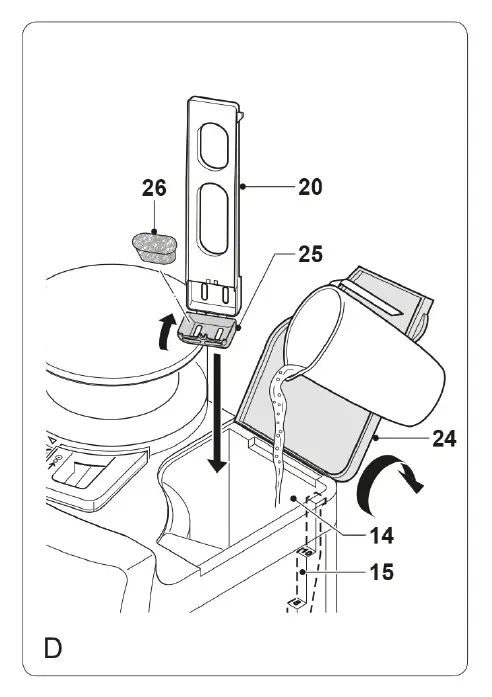 26
20
25
24
14
15
D