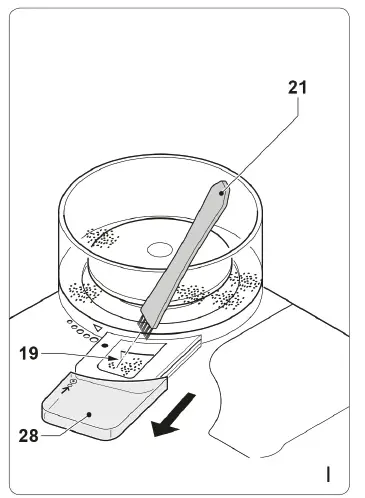 21

19

28

I