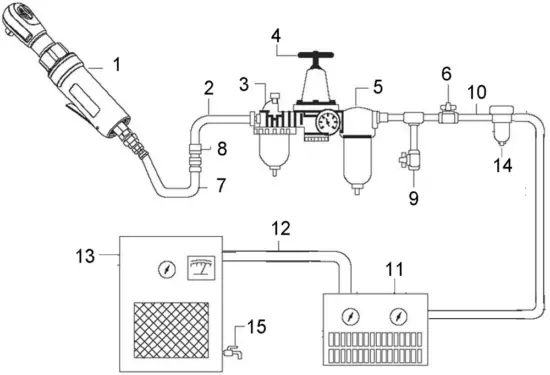 1
2
3
4
5
6
10
8
7
9
14
12
13
11
15