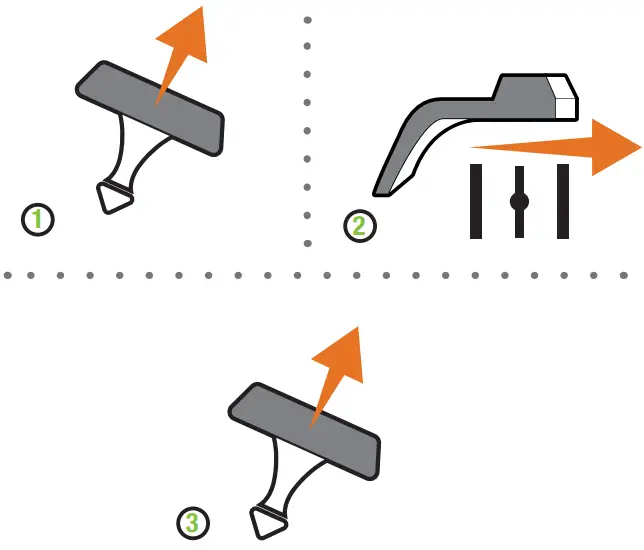 1
2
3