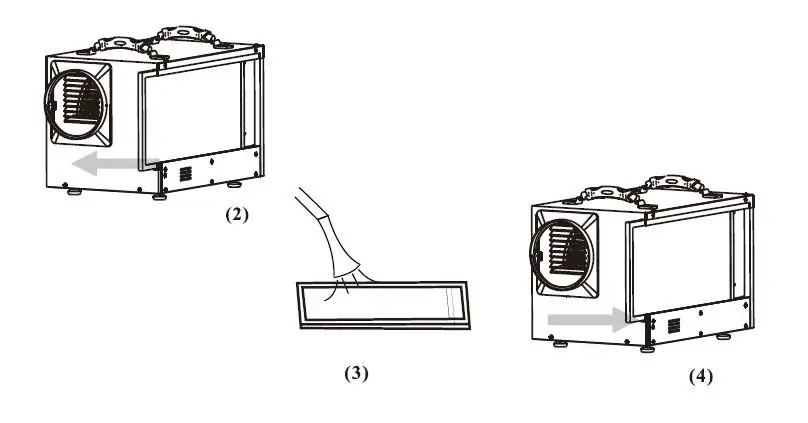 (2)

(3)

(4)