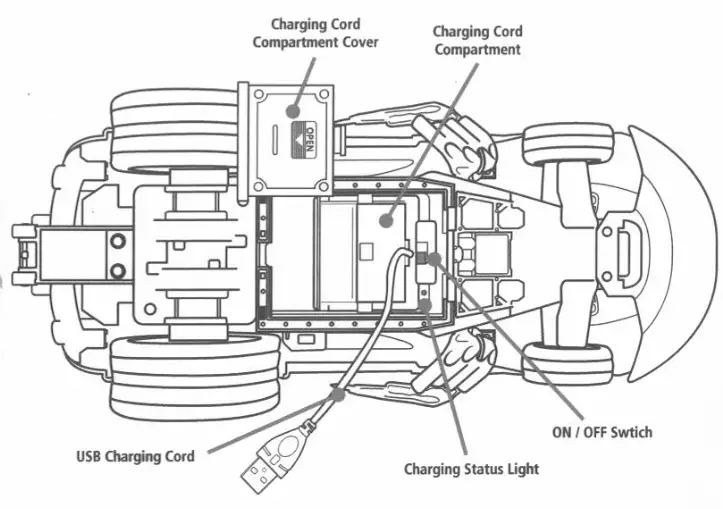 Charging Cord Compartment Cover

Charging Cord Compartment

OPEN

ON / OFF Swtich

USB Charging Cord

Charging Status Light