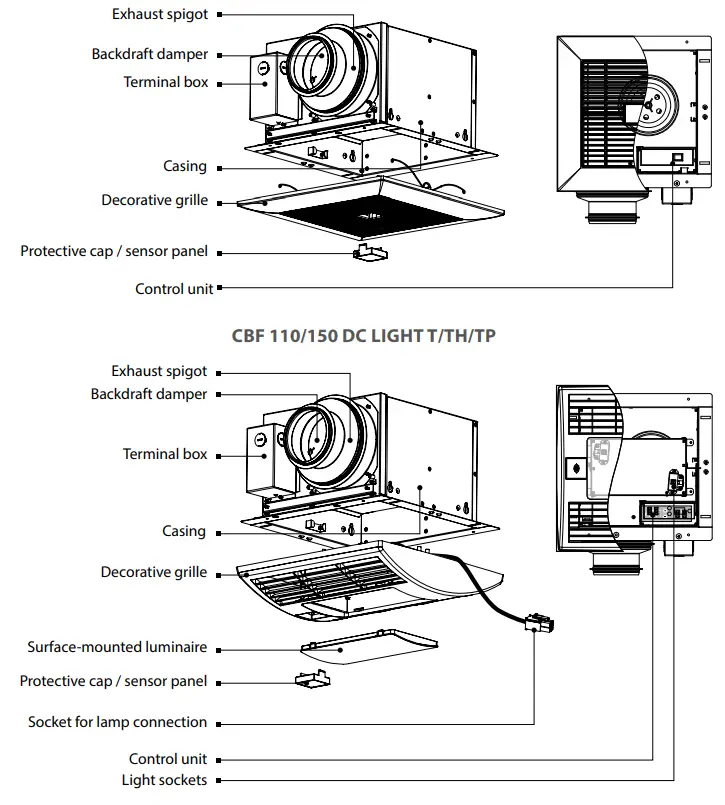 Exhaust spigot
Backdraft damper
Terminal box
Casing
Decorative grille
Protective cap / sensor panel
Control unit

CBF 110/150 DC LIGHT T/TH/TP

Exhaust spigot
Backdraft damper
Terminal box
Casing
Decorative grille
Surface-mounted luminaire
Protective cap / sensor panel
Socket for lamp connection
Control unit
Light sockets