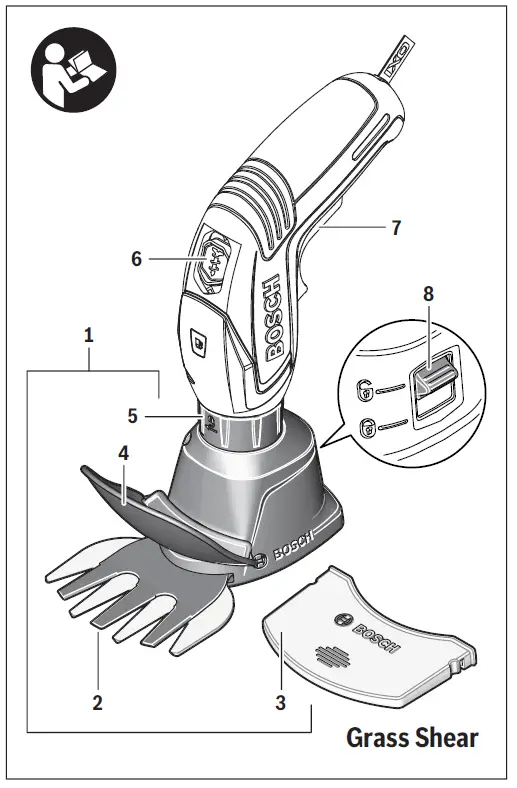 IXO
7
6
BOSCH
8
1
5
4
BOSCH
BOSCH
2
3
Grass Shear