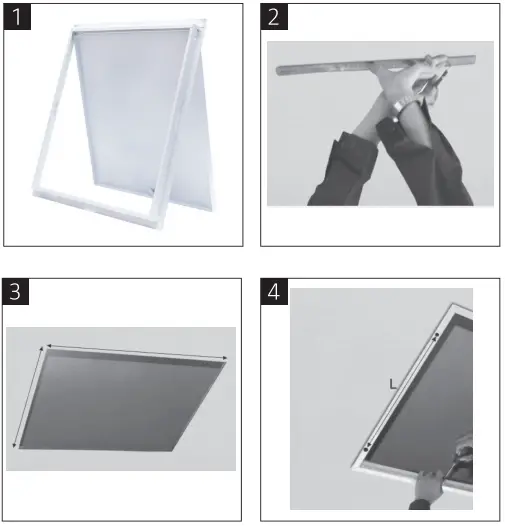 1

2

3

4

L