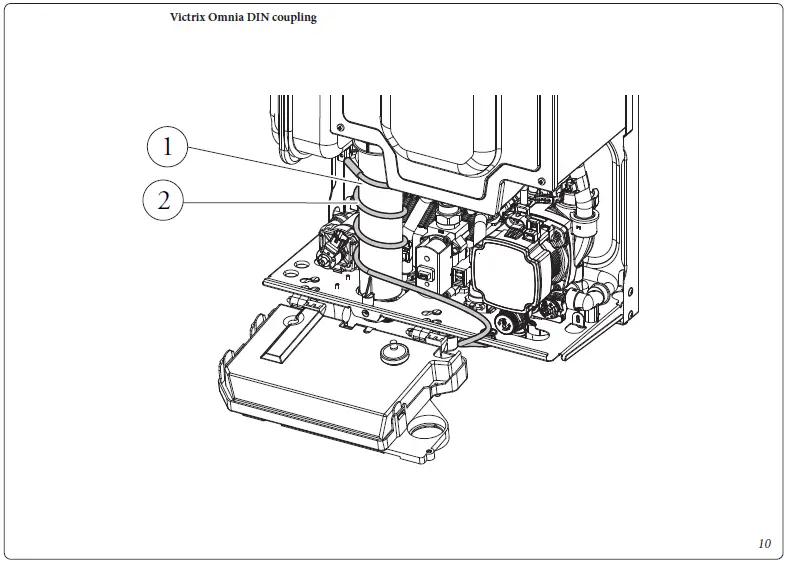 Victrix Omnia DIN coupling

1

2

10