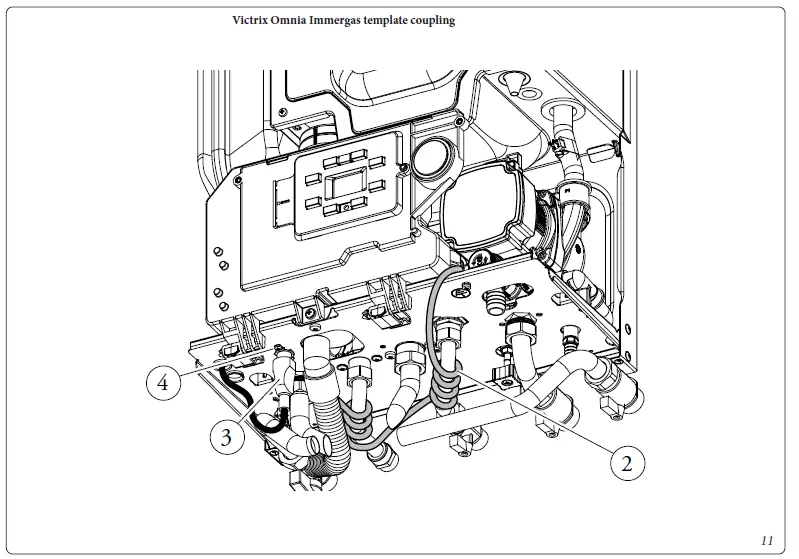 Victrix Omnia Immergas template coupling

4

3

2

11