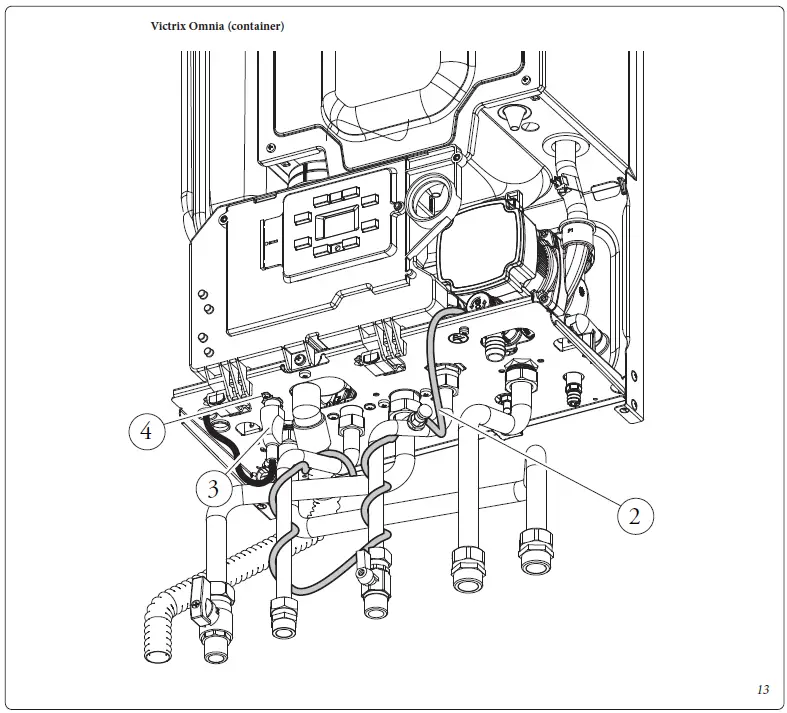 Victrix Omnia (container)

4

3

2

13