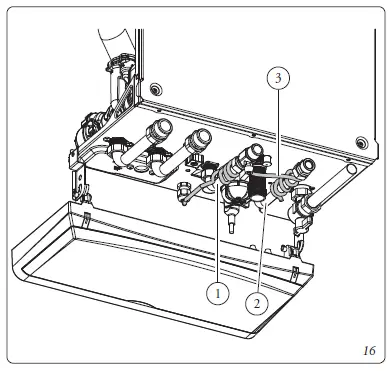 3
1
2
16