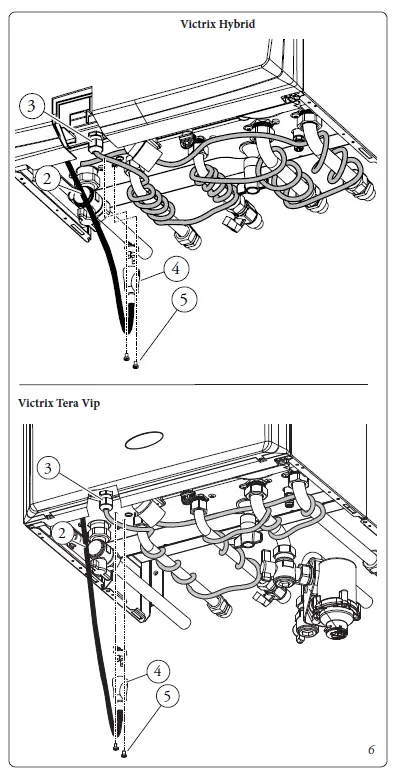 Victrix Hybrid

3

2

4

5

Victrix Tera Vip

3

2

4

5

6