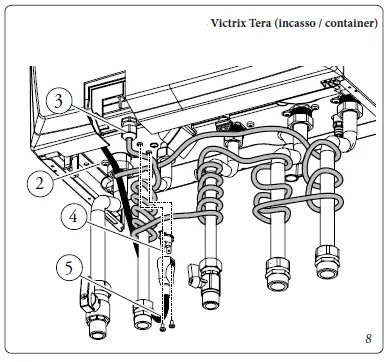 Victrix Tera (incasso / container)

3

2

4

5

8