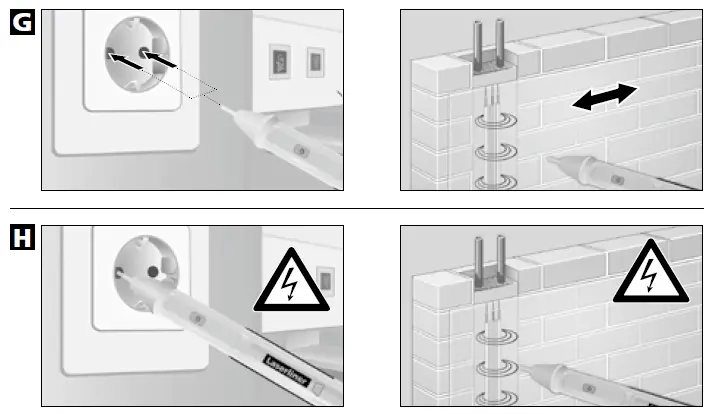 G

H

Laserliner