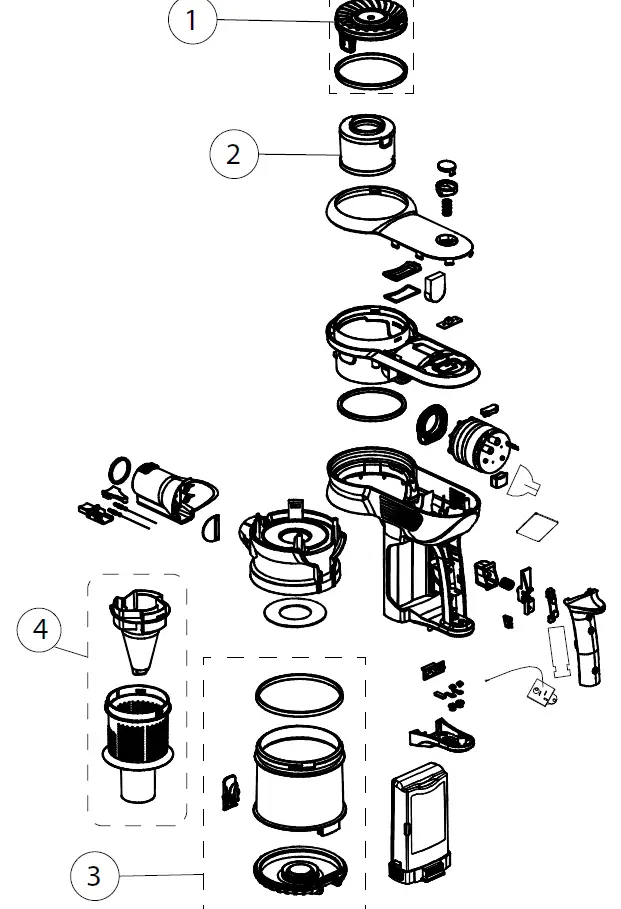 1
2
4
3