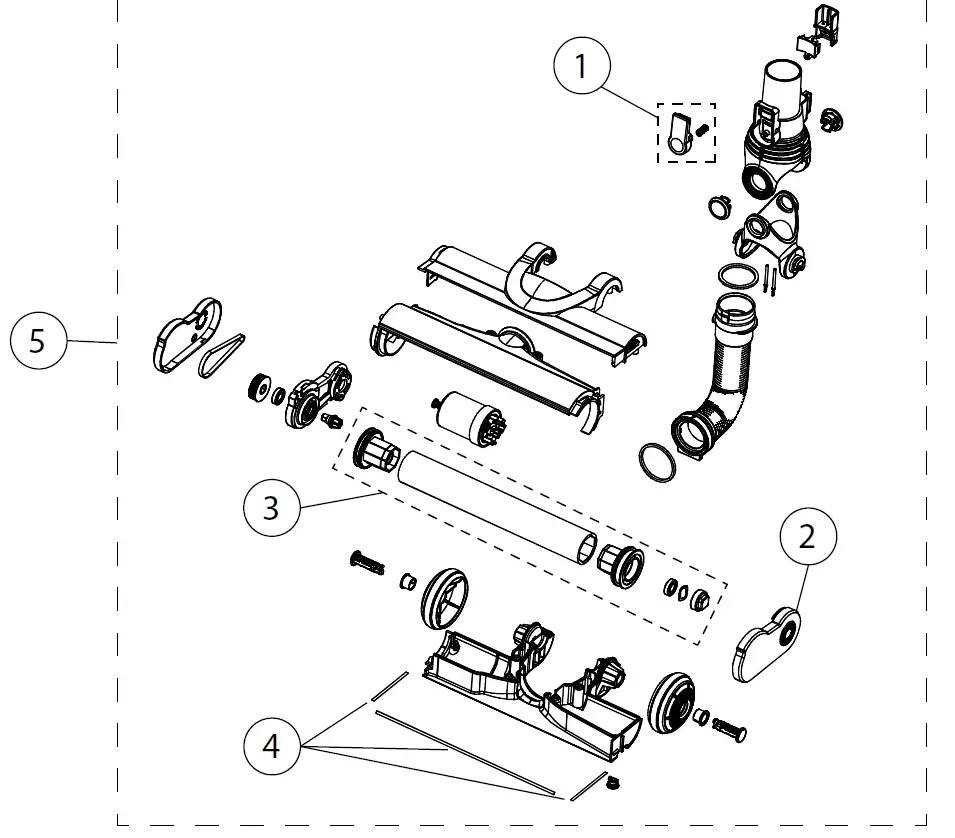 1

5

3

2

4