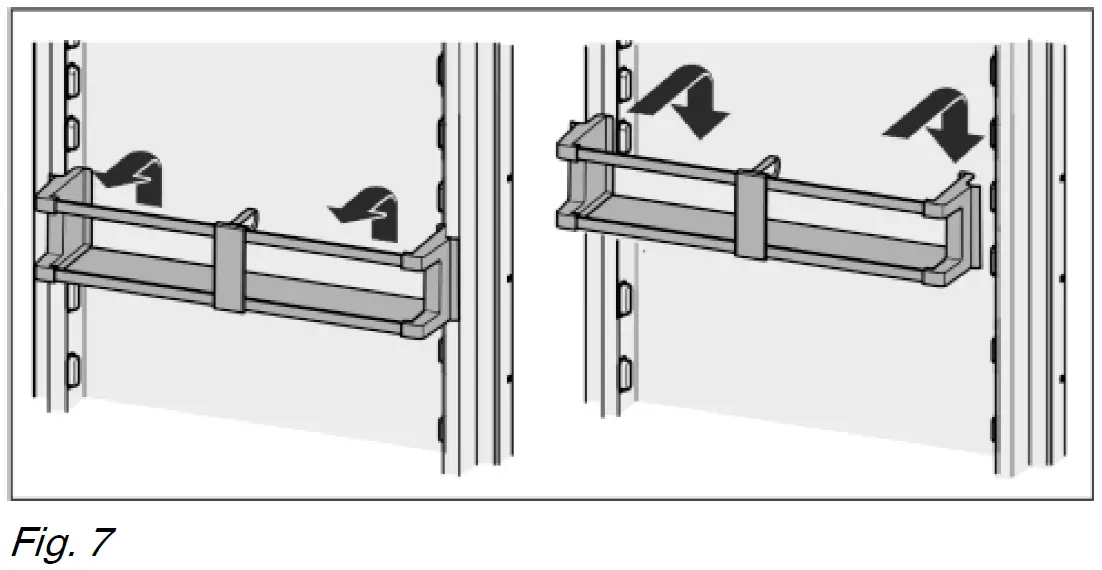 Fig. 7