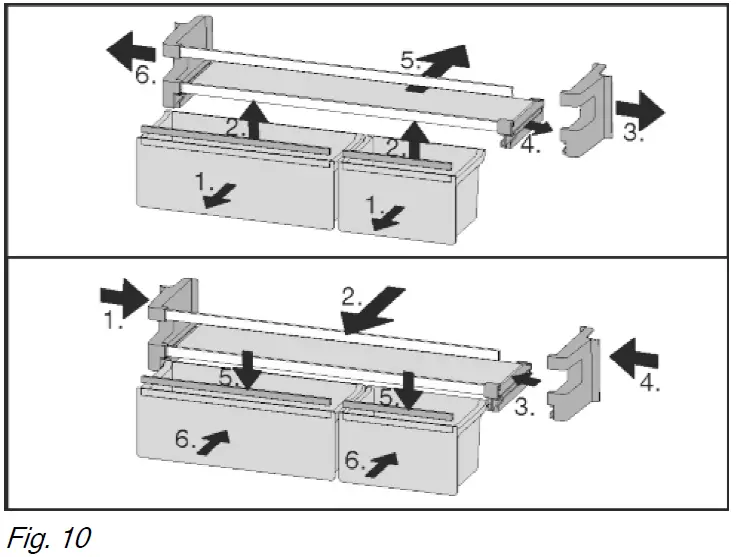 6.
5.
2.
2.
4.
3.
1.
1.

1.
2.
5.
5.
3.
4.
6.
6.

Fig. 10