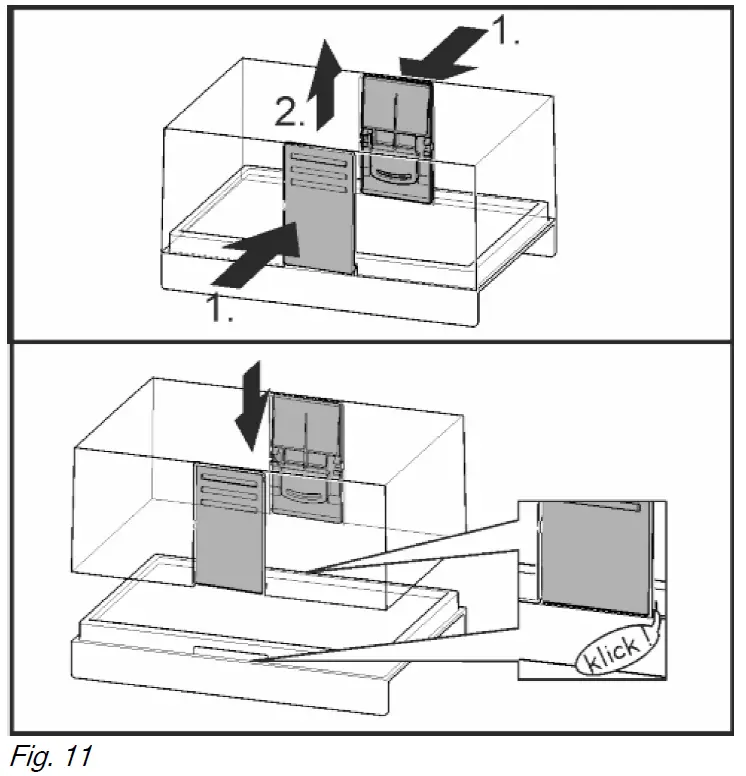 1.
2.
1.
klick !
Fig. 11