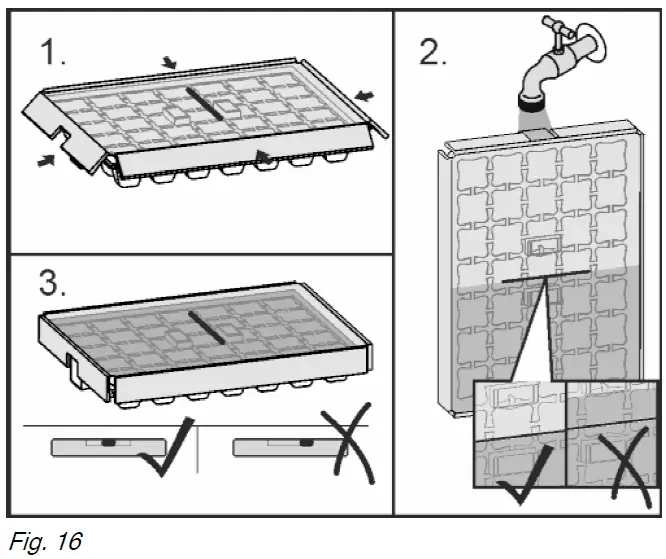 1.

2.

3.

Fig. 16