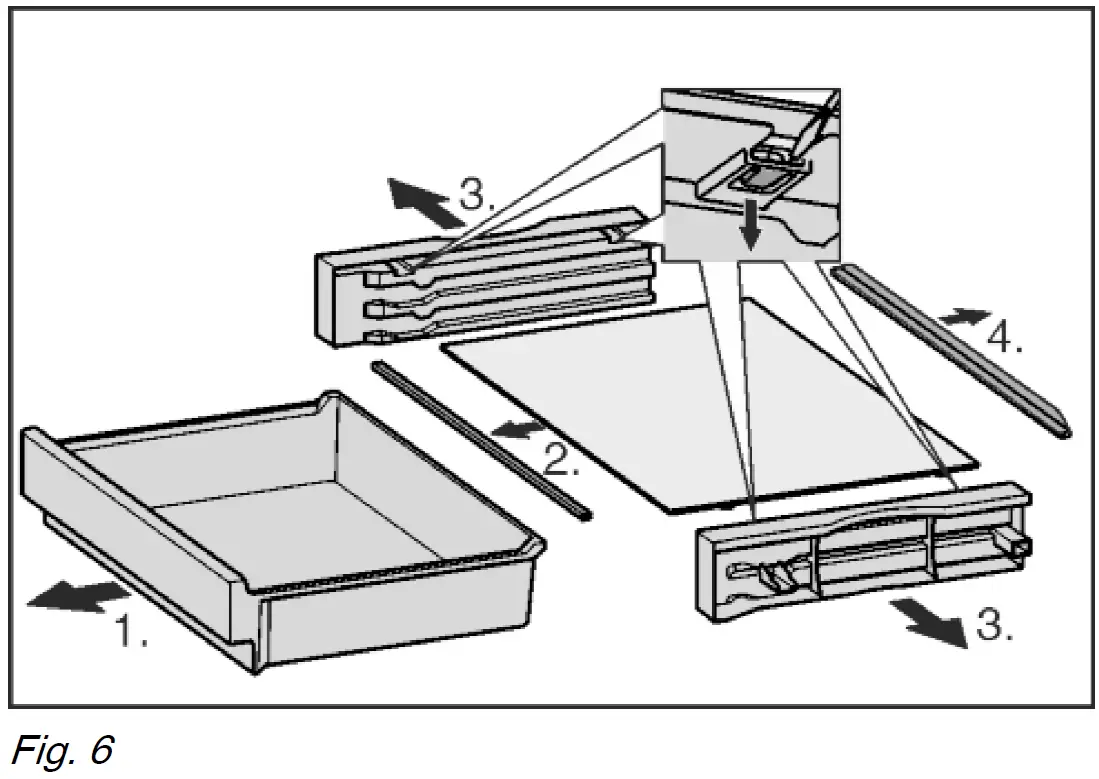 3.
4.
2.
1.
3.

Fig. 6