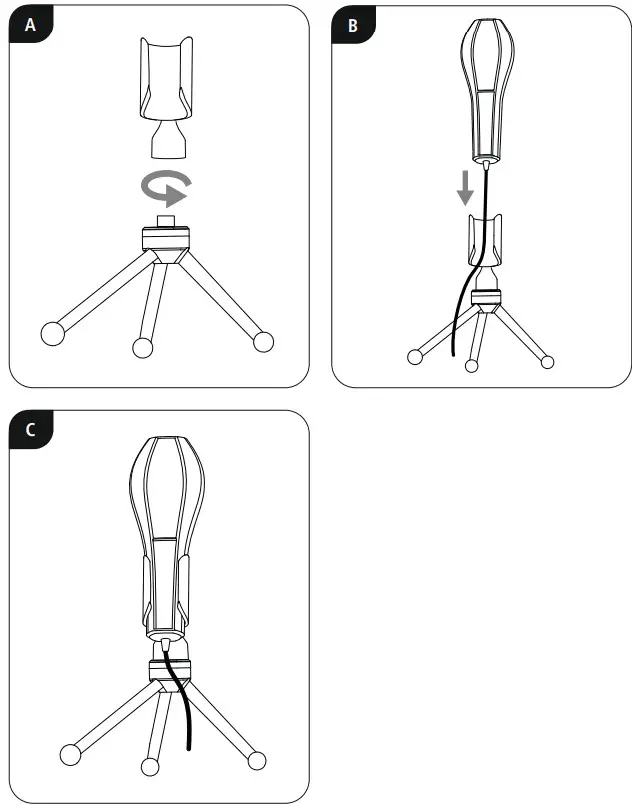 A

B

C