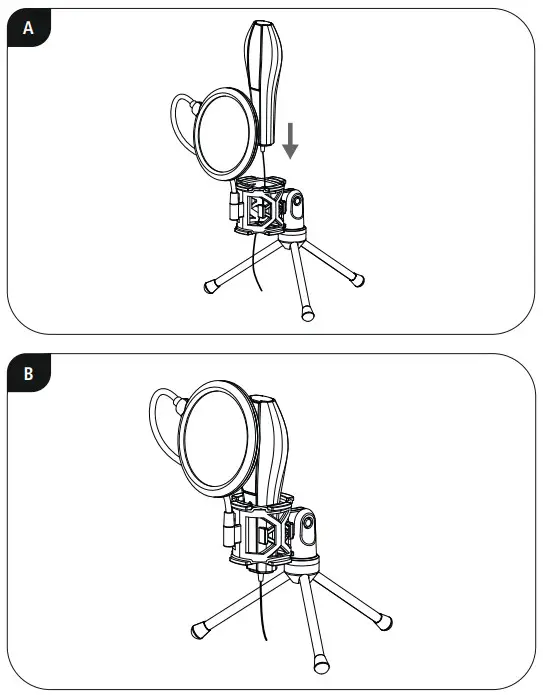 A

B