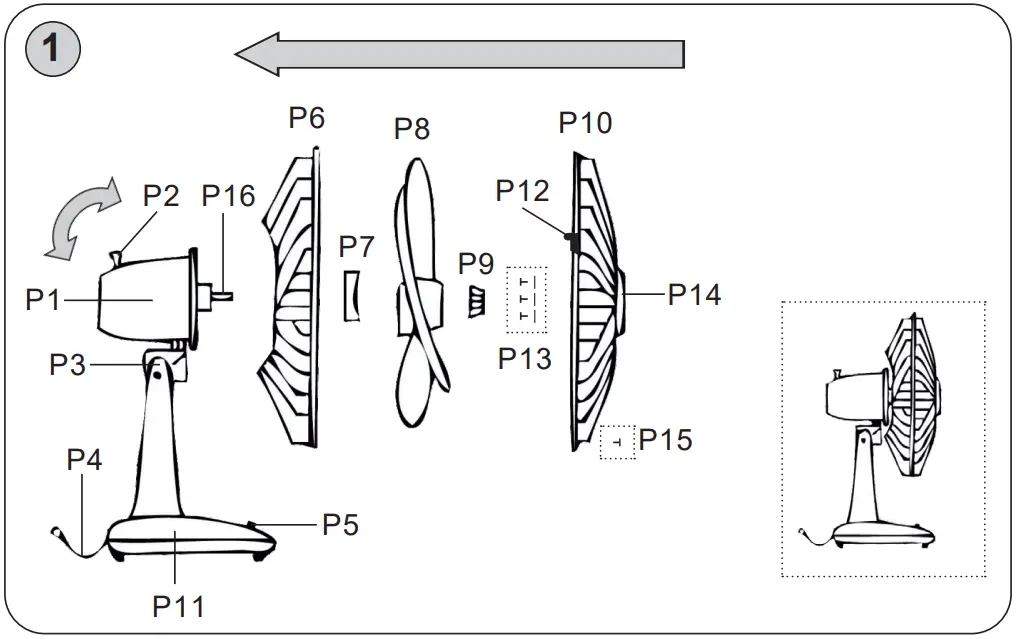 1

P6

P8

P10

P2

P16

P12

P7

P9

P1

P14

P13

P3

P15

P4

P5

P11