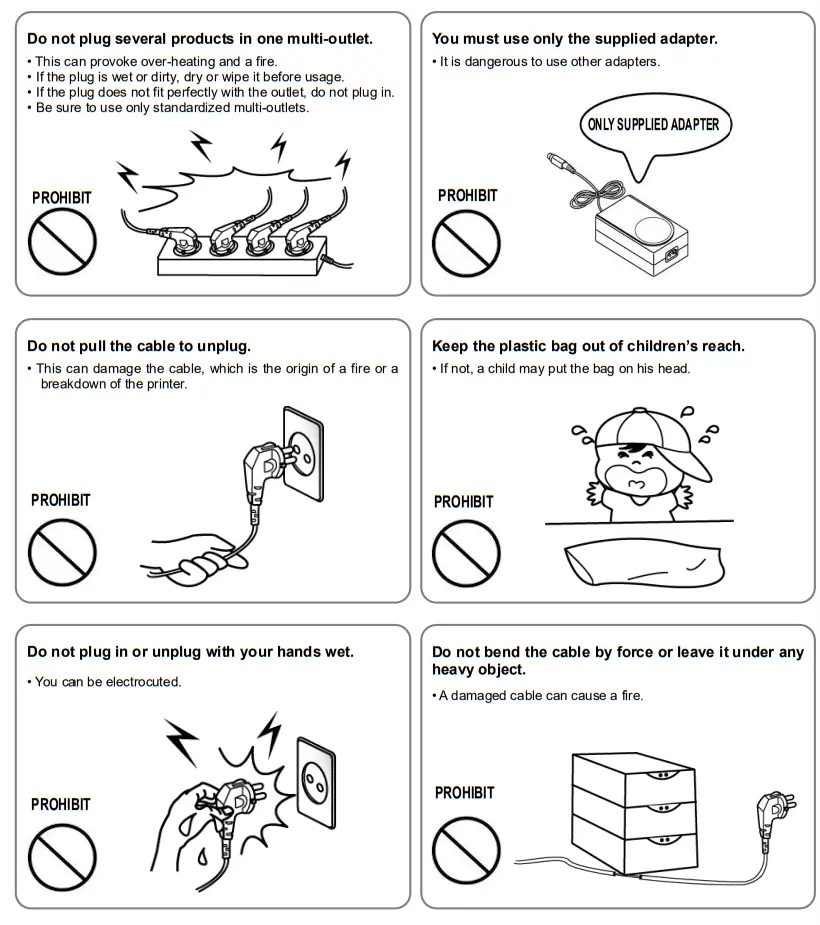 Do not plug several products in one multi-outlet.
• This can provoke over-heating and a fire.
• If the plug is wet or dirty, dry or wipe it before usage.
• If the plug does not fit perfectly with the outlet, do not plug in.
• Be sure to use only standardized multi-outlets.

PROHIBIT

You must use only the supplied adapter.
• It is dangerous to use other adapters.

ONLY SUPPLIED ADAPTER

PROHIBIT

Do not pull the cable to unplug.
• This can damage the cable, which is the origin of a fire or a breakdown of the printer.

PROHIBIT

Keep the plastic bag out of children's reach.
• If not, a child may put the bag on his head.

PROHIBIT

Do not plug in or unplug with your hands wet.
• You can be electrocuted.

PROHIBIT

Do not bend the cable by force or leave it under any heavy object.
• A damaged cable can cause a fire.

PROHIBIT