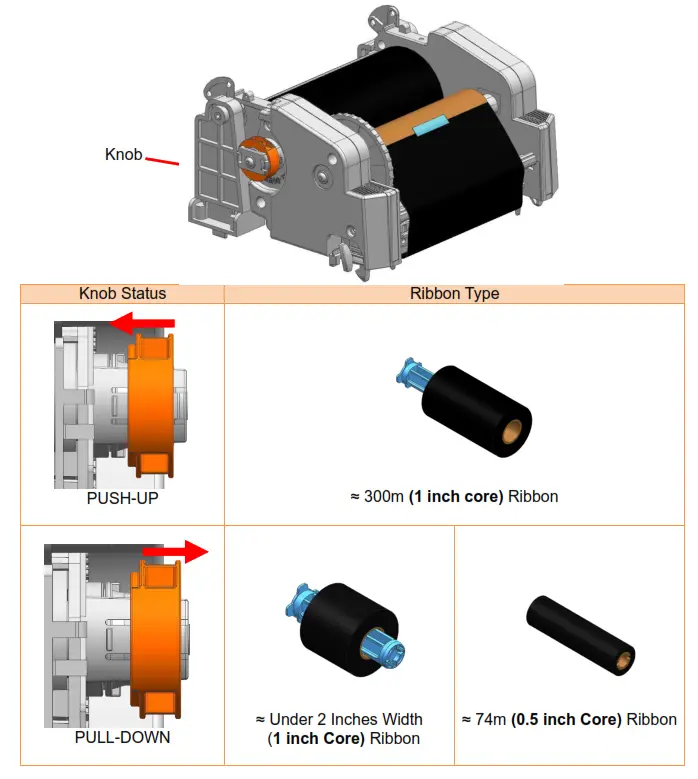 Knob

| Knob Status | Ribbon Type | |
|---|---|---|
| PUSH-UP | ≈ 300m **(1 inch core)** Ribbon | |
| PULL-DOWN | ≈ Under 2 Inches Width **(1 inch Core)** Ribbon | ≈ 74m **(0.5 inch Core)** Ribbon |