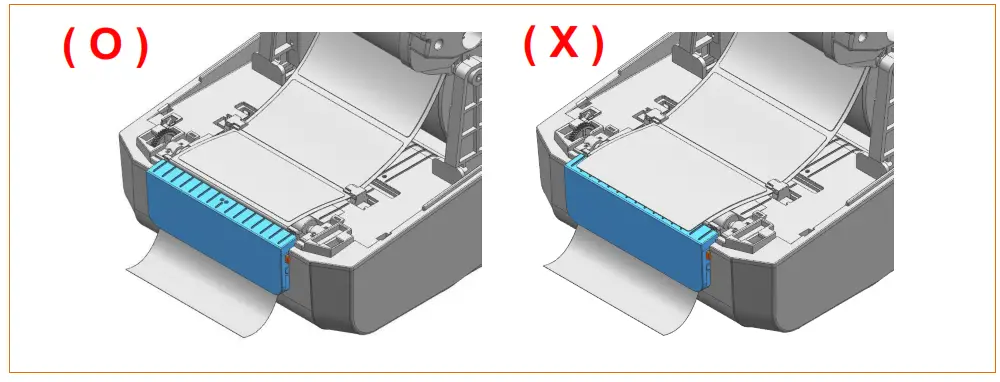 ( O )

( X )